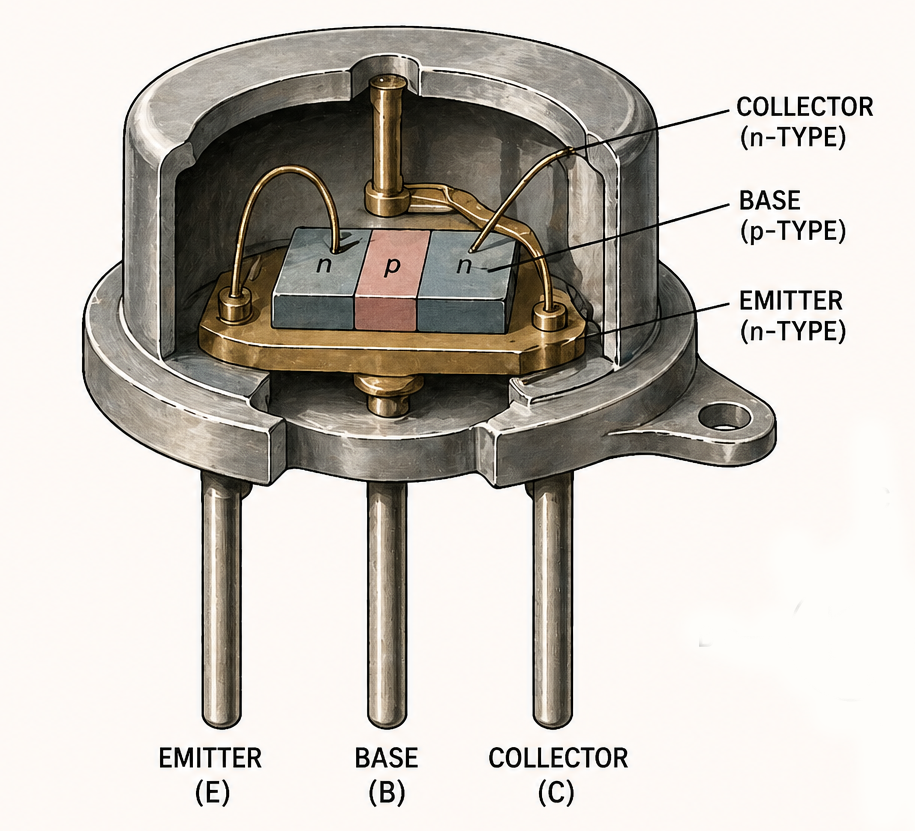 COLLECTOR
(n-TYPE)

BASE
(p-TYPE)

EMITTER
(n-TYPE)

n p n

EMITTER
(E)

BASE
(B)

COLLECTOR
(C)